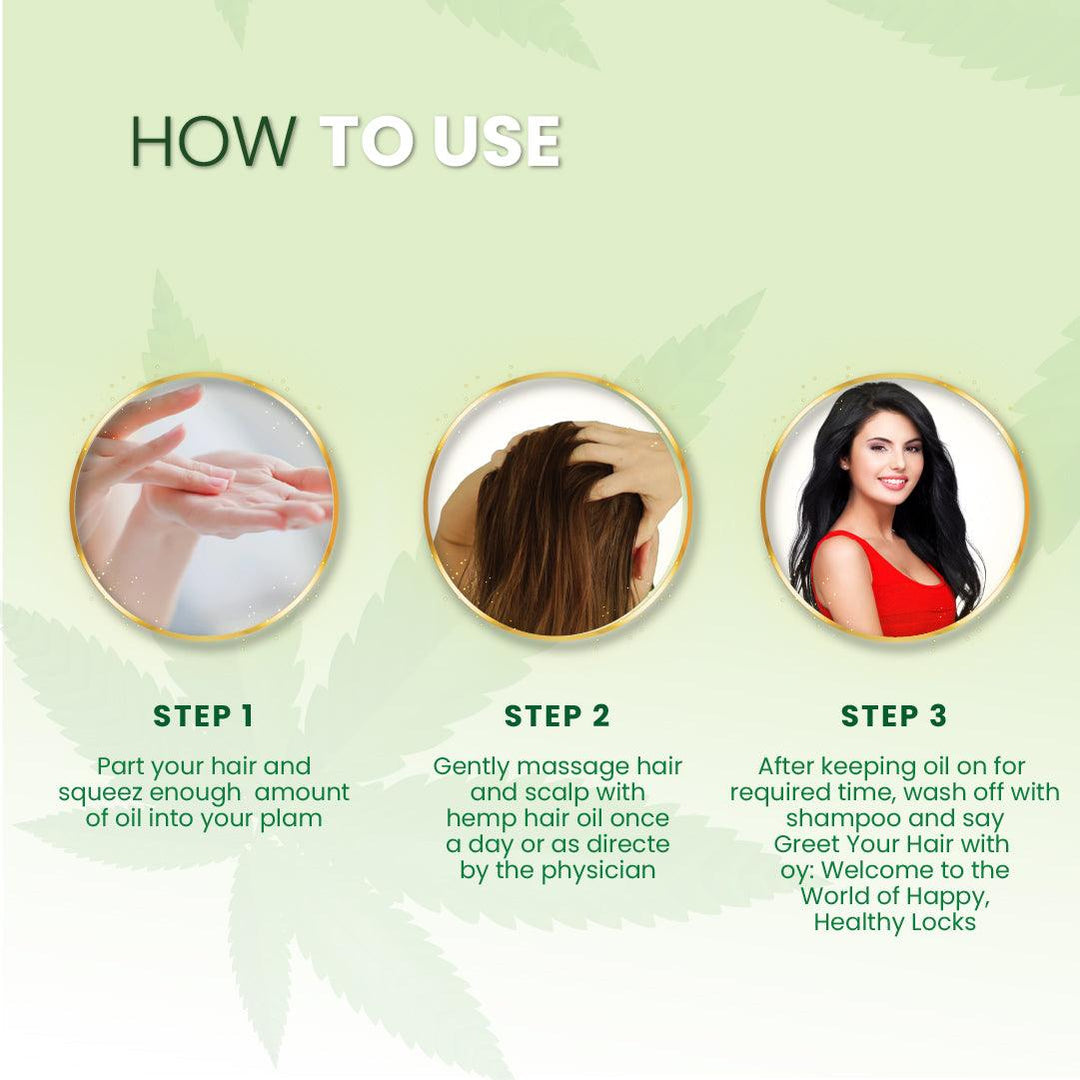 HOW TO USE

STEP 1

Part your hair and squeez enough amount of oil into your plam

STEP 2

Gently massage hair and scalp with hemp hair oil once a day or as directe by the physician

STEP 3

After keeping oil on for required time, wash off with shampoo and say Greet Your Hair with oy: Welcome to the World of Happy, Healthy Locks