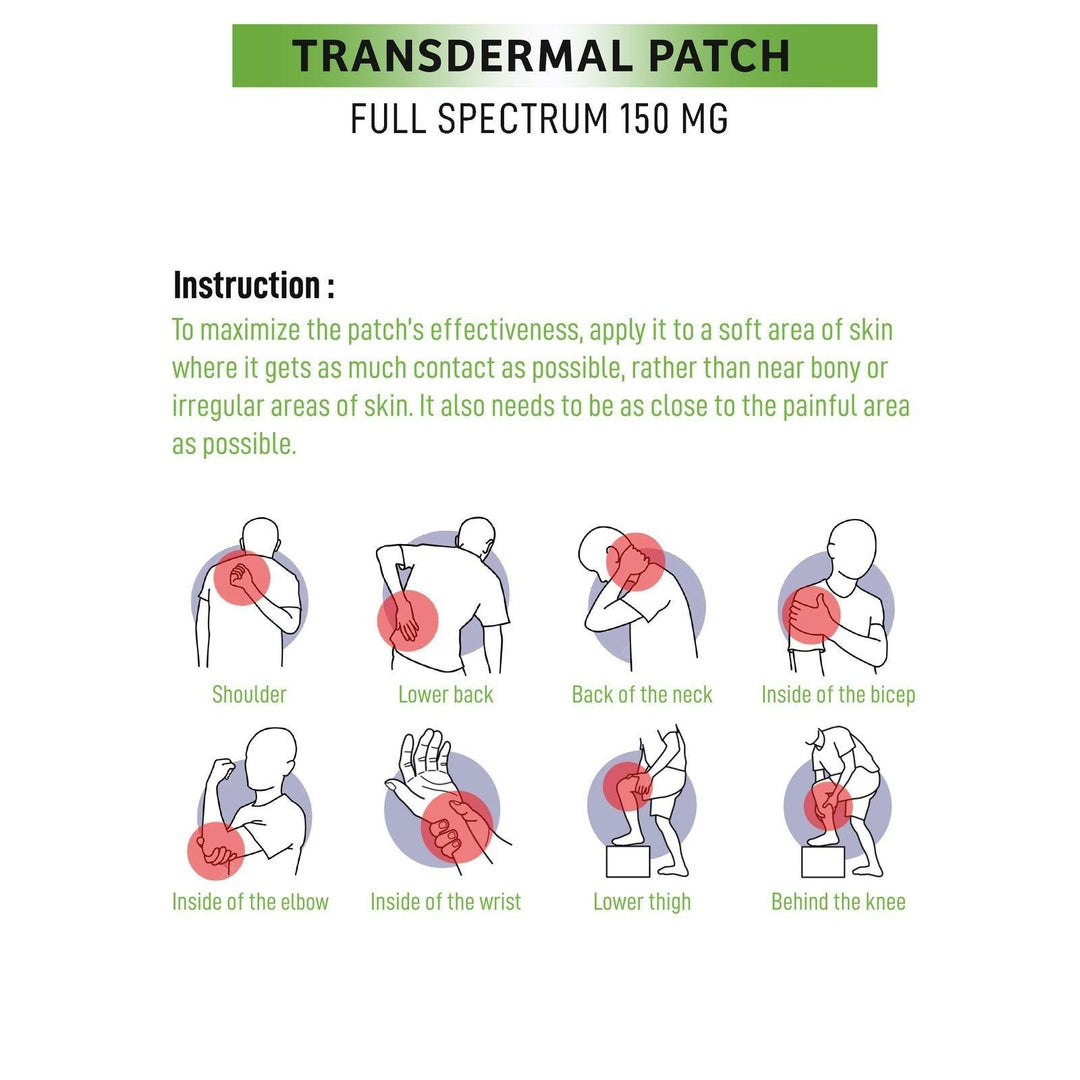 TRANSDERMAL PATCH
FULL SPECTRUM 150 MG

Instruction :
To maximize the patch's effectiveness, apply it to a soft area of skin where it gets as much contact as possible, rather than near bony or irregular areas of skin. It also needs to be as close to the painful area as possible.

Shoulder
Lower back
Back of the neck
Inside of the bicep
Inside of the elbow
Inside of the wrist
Lower thigh
Behind the knee