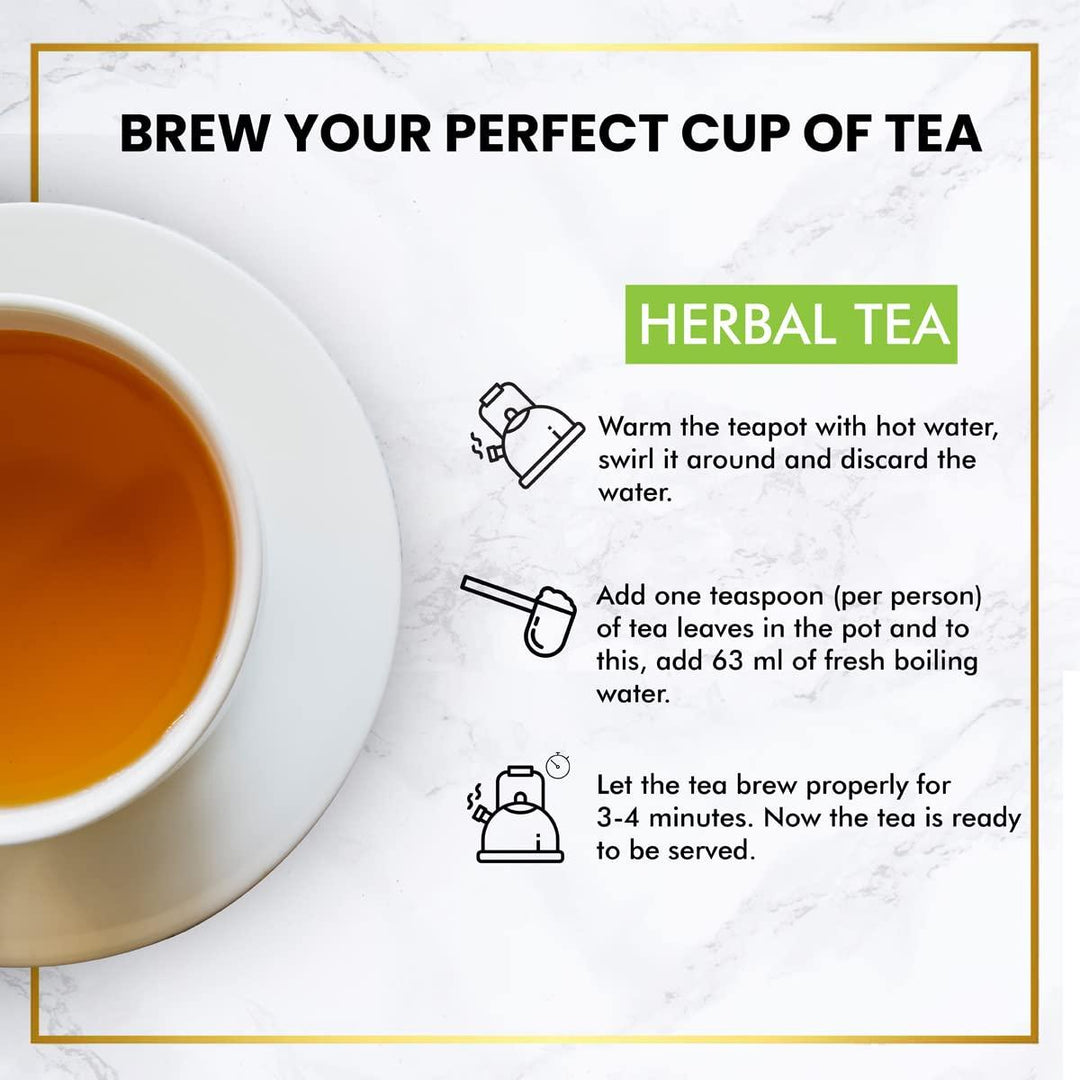 BREW YOUR PERFECT CUP OF TEA

HERBAL TEA

Warm the teapot with hot water, swirl it around and discard the water.

Add one teaspoon (per person) of tea leaves in the pot and to this, add 63 ml of fresh boiling water.

Let the tea brew properly for 3-4 minutes. Now the tea is ready to be served.