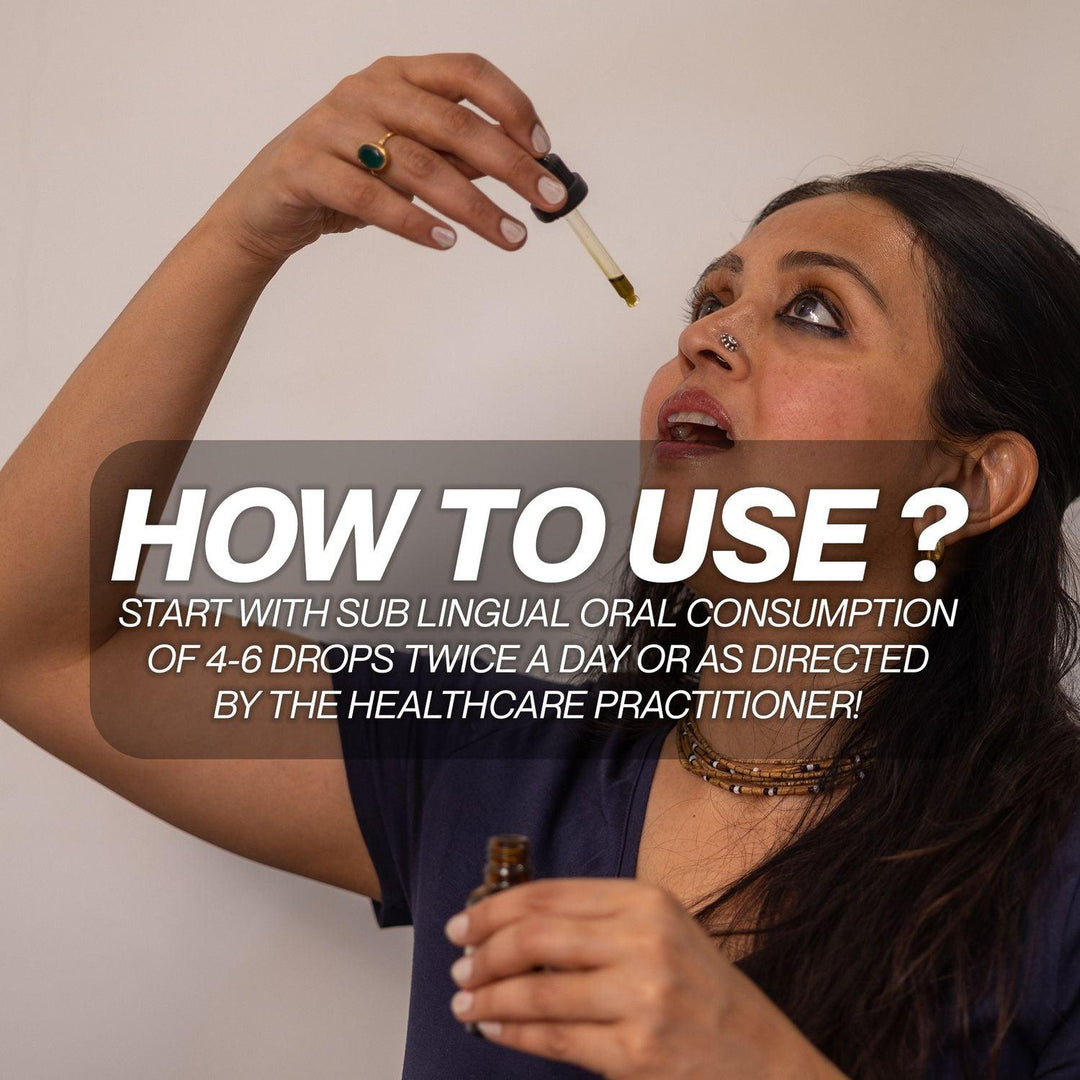 HOW TO USE ?

START WITH SUB LINGUAL ORAL CONSUMPTION OF 4-6 DROPS TWICE A DAY OR AS DIRECTED BY THE HEALTHCARE PRACTITIONER!