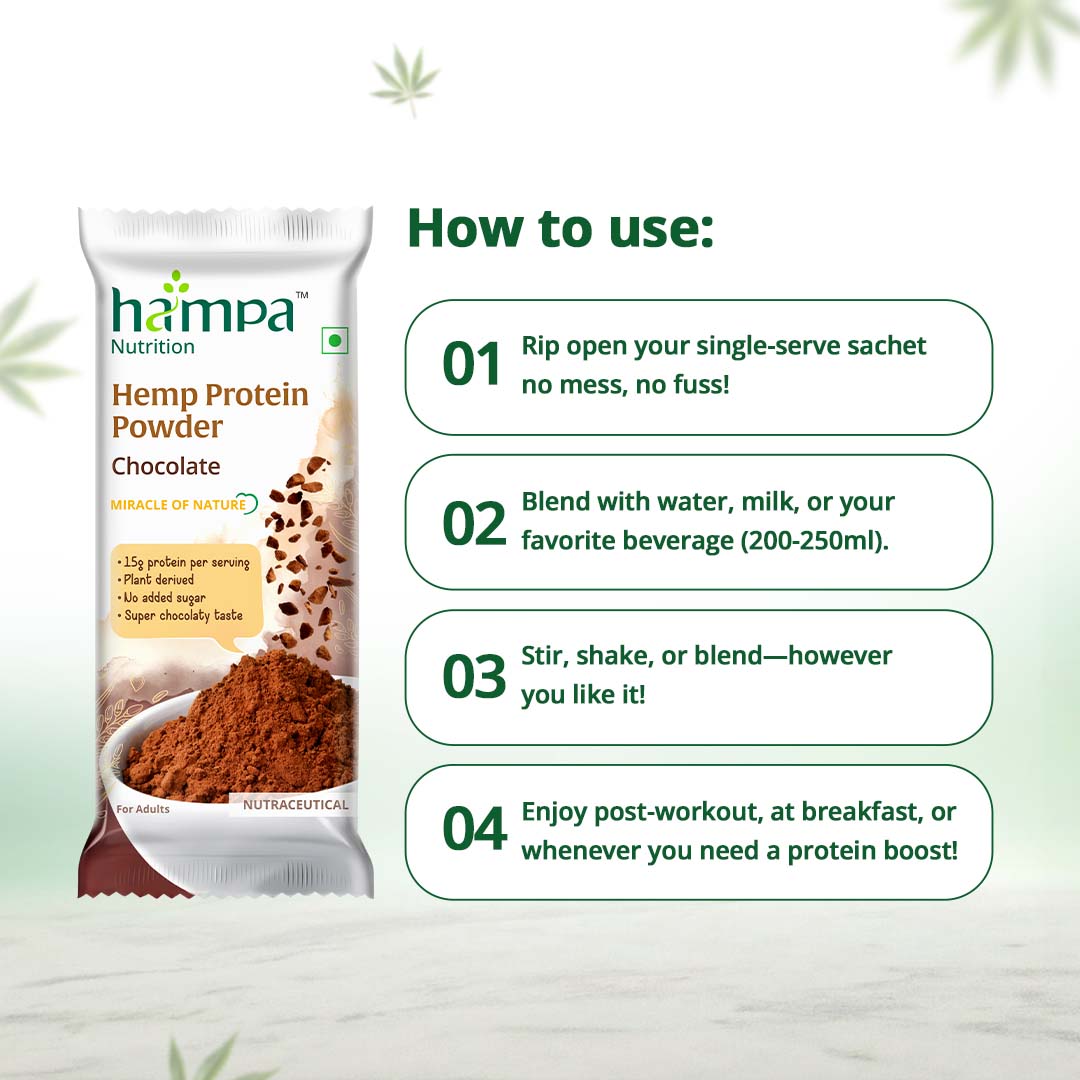 hampa™
Nutrition

Hemp Protein Powder
Chocolate

MIRACLE OF NATURE

• 15g protein per serving
• Plant derived
• No added sugar
• Super chocolaty taste

For Adults
NUTRACEUTICAL

How to use:

01 Rip open your single-serve sachet no mess, no fuss!

02 Blend with water, milk, or your favorite beverage (200-250ml).

03 Stir, shake, or blend—however you like it!

04 Enjoy post-workout, at breakfast, or whenever you need a protein boost!