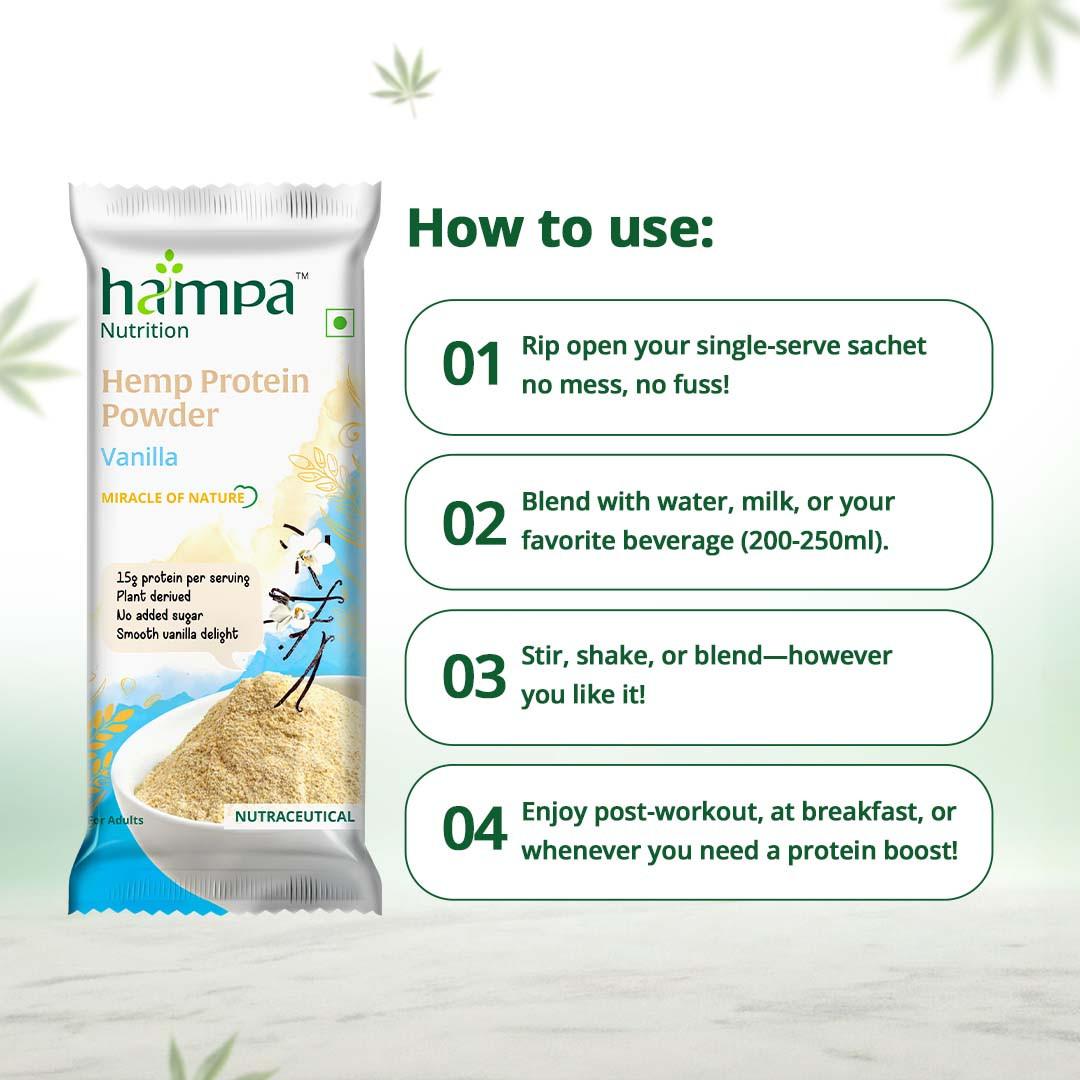 hampa™
Nutrition

Hemp Protein Powder
Vanilla

MIRACLE OF NATURE

15g protein per serving
Plant derived
No added sugar
Smooth vanilla delight

For Adults

NUTRACEUTICAL

How to use:

01 Rip open your single-serve sachet no mess, no fuss!

02 Blend with water, milk, or your favorite beverage (200-250ml).

03 Stir, shake, or blend—however you like it!

04 Enjoy post-workout, at breakfast, or whenever you need a protein boost!