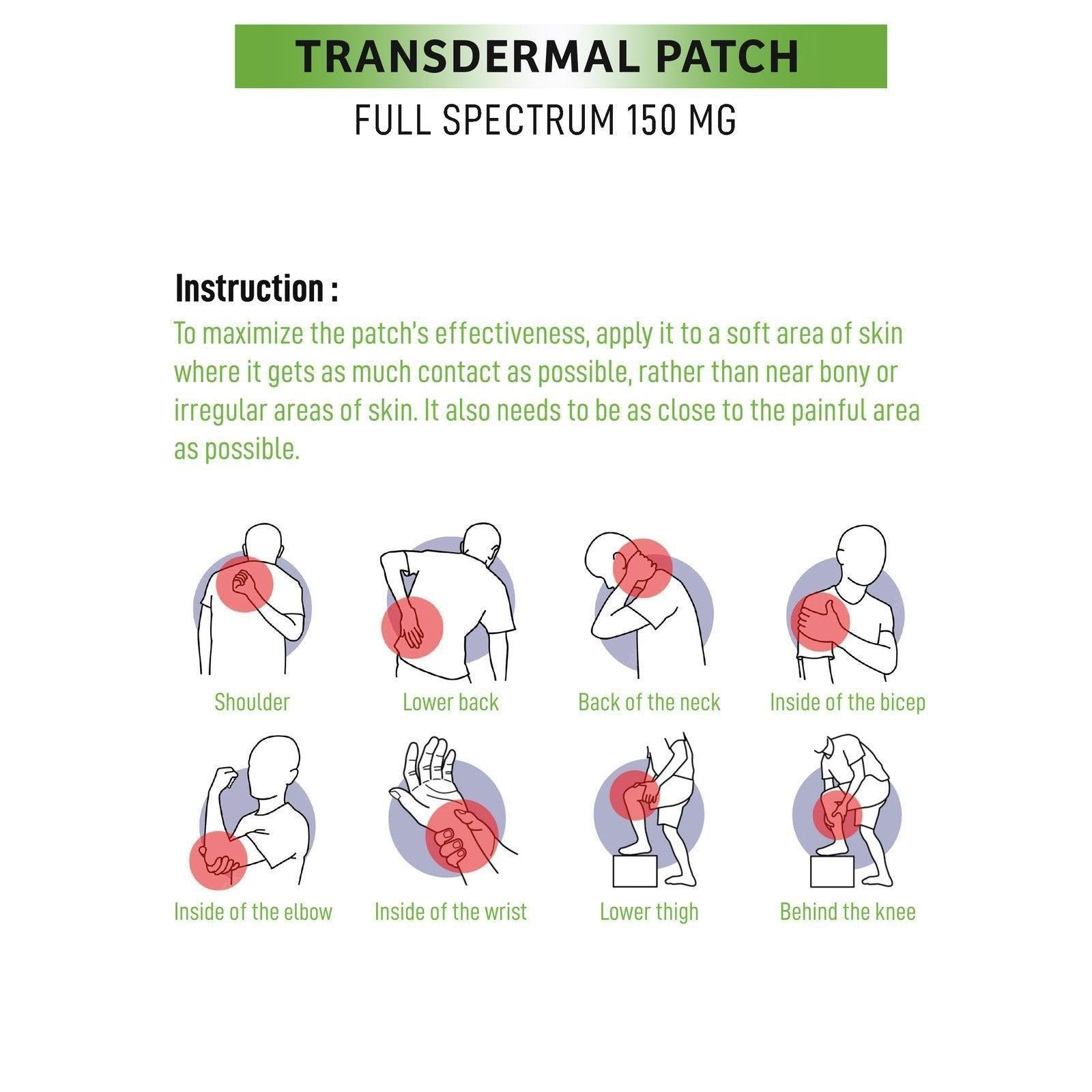 TRANSDERMAL PATCH

FULL SPECTRUM 150 MG

Instruction :

To maximize the patch's effectiveness, apply it to a soft area of skin where it gets as much contact as possible, rather than near bony or irregular areas of skin. It also needs to be as close to the painful area as possible.

Shoulder

Lower back

Back of the neck

Inside of the bicep

Inside of the elbow

Inside of the wrist

Lower thigh

Behind the knee