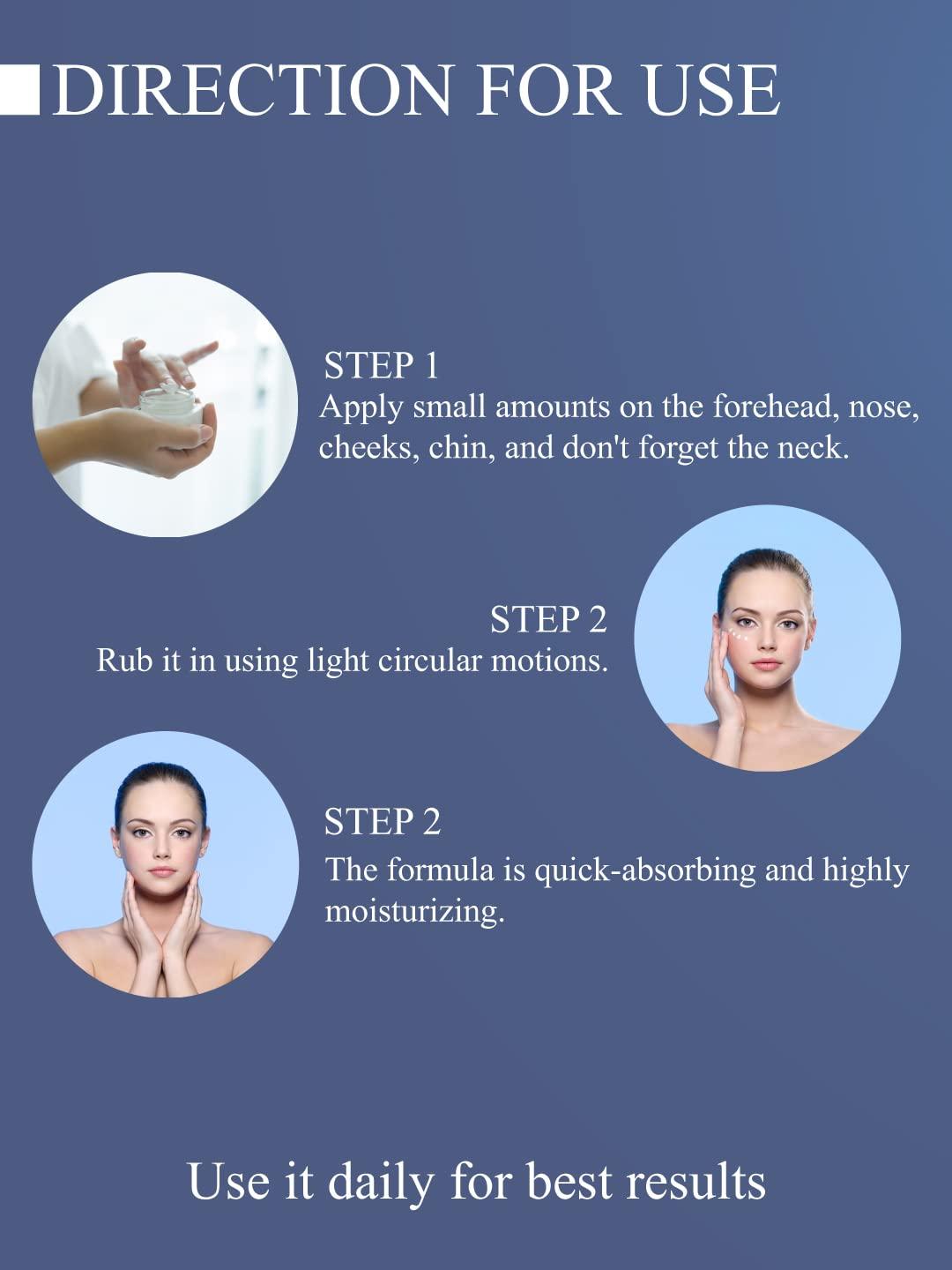 DIRECTION FOR USE

STEP 1
Apply small amounts on the forehead, nose, cheeks, chin, and don't forget the neck.

STEP 2
Rub it in using light circular motions.

STEP 2
The formula is quick-absorbing and highly moisturizing.

Use it daily for best results