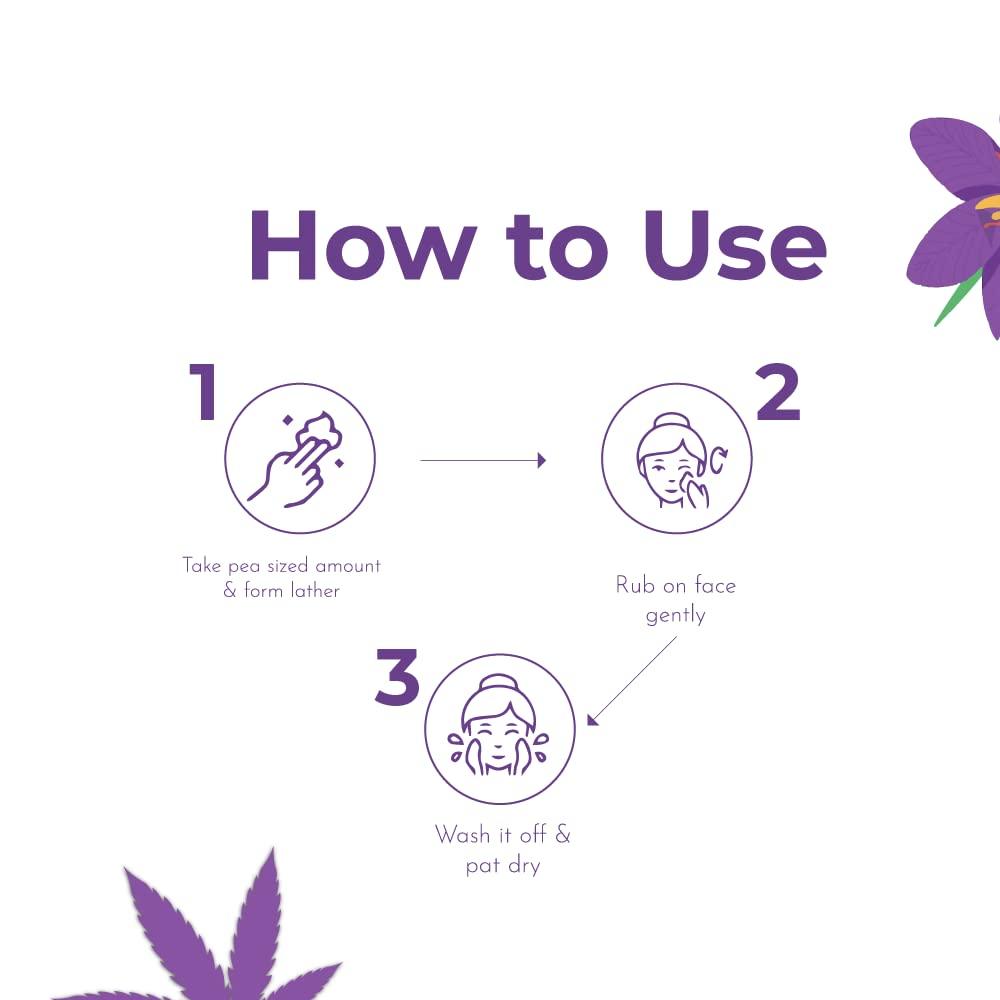 How to Use

1

Take pea sized amount & form lather

2

Rub on face gently

3

Wash it off & pat dry