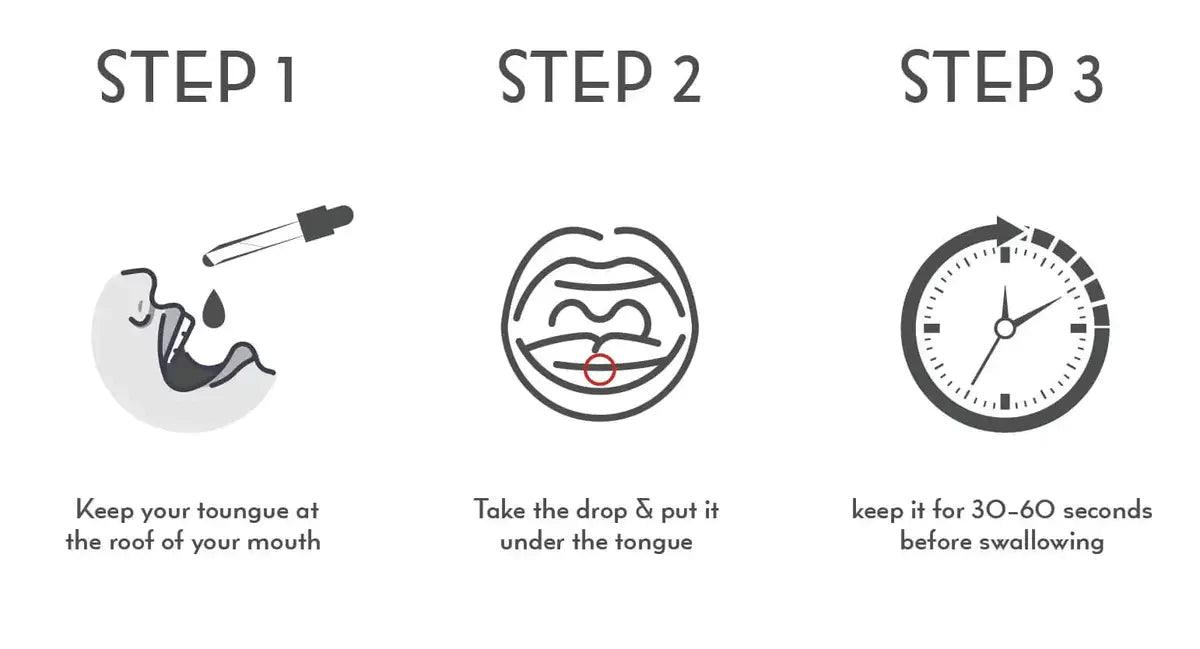 STEP 1

Keep your toungue at the roof of your mouth

STEP 2

Take the drop & put it under the tongue

STEP 3

keep it for 30-60 seconds before swallowing