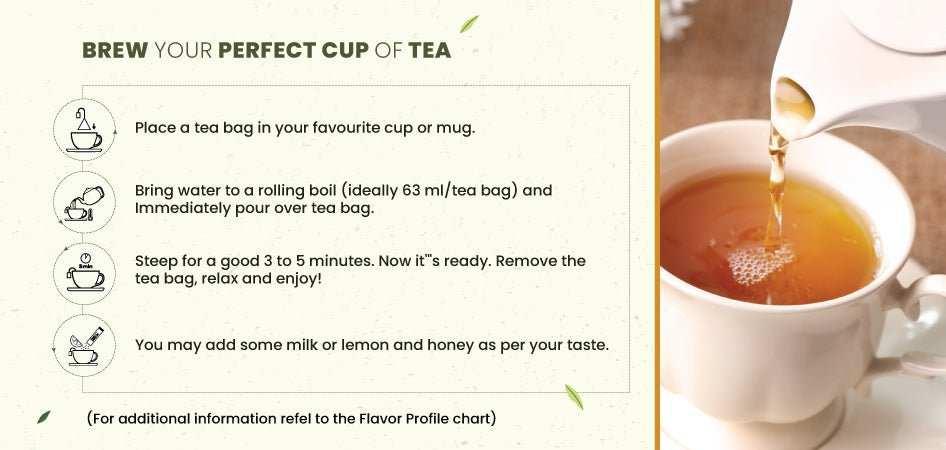 BREW YOUR PERFECT CUP OF TEA

Place a tea bag in your favourite cup or mug.

Bring water to a rolling boil (ideally 63 ml/tea bag) and Immediately pour over tea bag.

5min

Steep for a good 3 to 5 minutes. Now it'"s ready. Remove the tea bag, relax and enjoy!

You may add some milk or lemon and honey as per your taste.

(For additional information refel to the Flavor Profile chart)