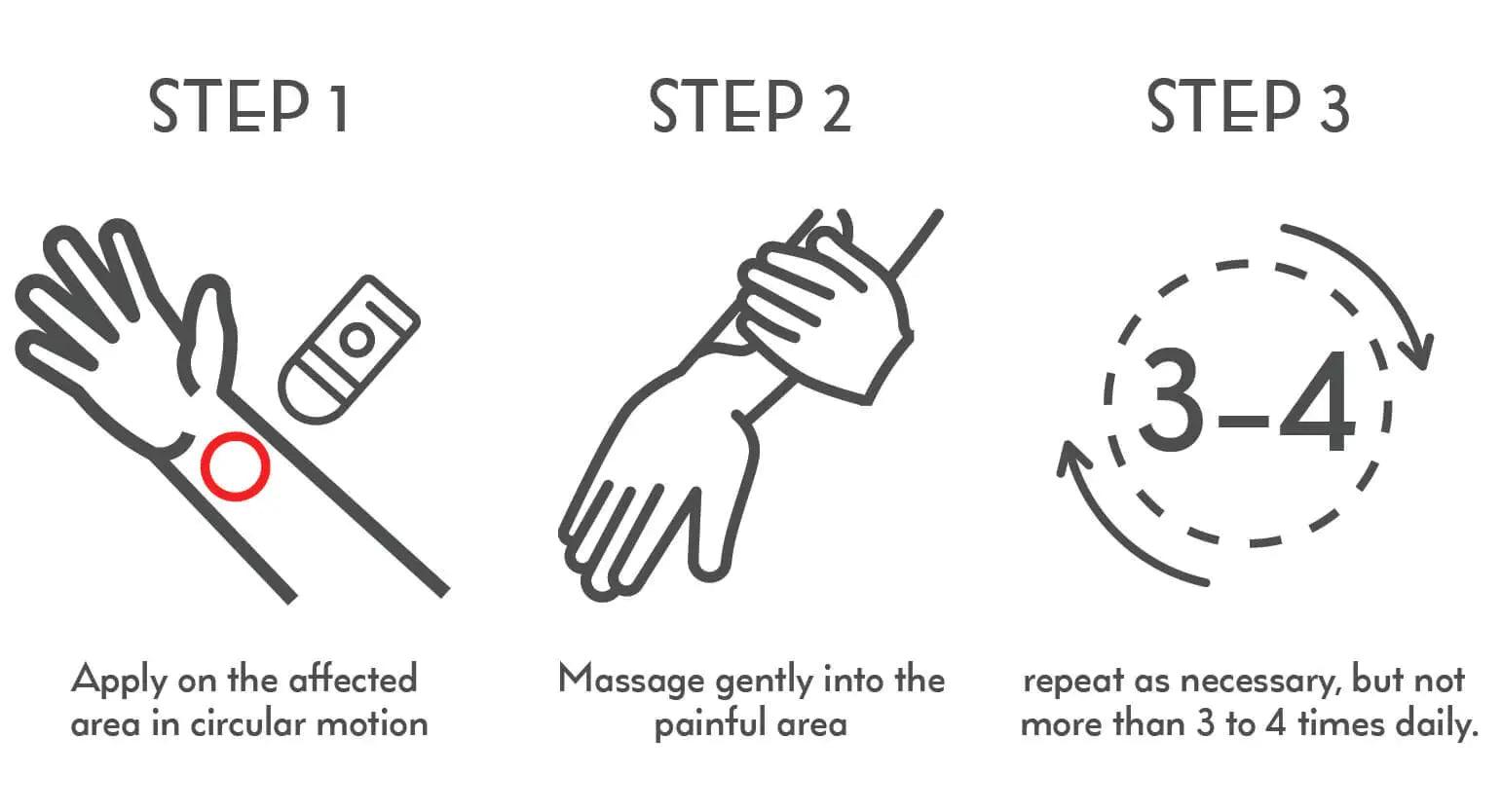 STEP 1

Apply on the affected area in circular motion

STEP 2

Massage gently into the painful area

STEP 3

3-4

repeat as necessary, but not more than 3 to 4 times daily.