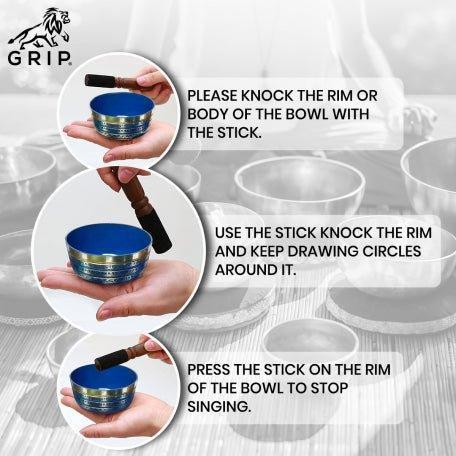 GRIP

PLEASE KNOCK THE RIM OR BODY OF THE BOWL WITH THE STICK.

USE THE STICK KNOCK THE RIM AND KEEP DRAWING CIRCLES AROUND IT.

PRESS THE STICK ON THE RIM OF THE BOWL TO STOP SINGING.