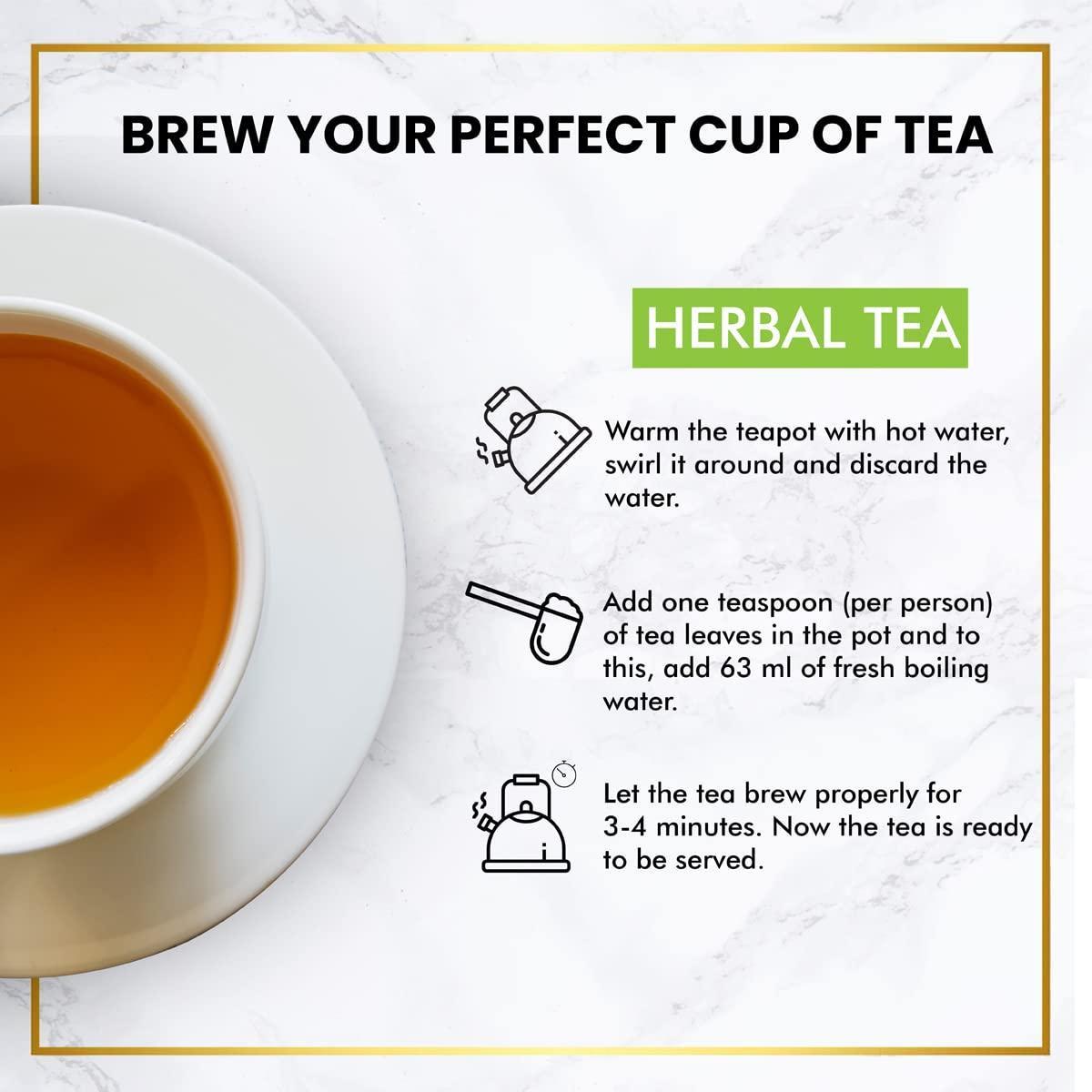 BREW YOUR PERFECT CUP OF TEA

HERBAL TEA

Warm the teapot with hot water, swirl it around and discard the water.

Add one teaspoon (per person) of tea leaves in the pot and to this, add 63 ml of fresh boiling water.

Let the tea brew properly for 3-4 minutes. Now the tea is ready to be served.