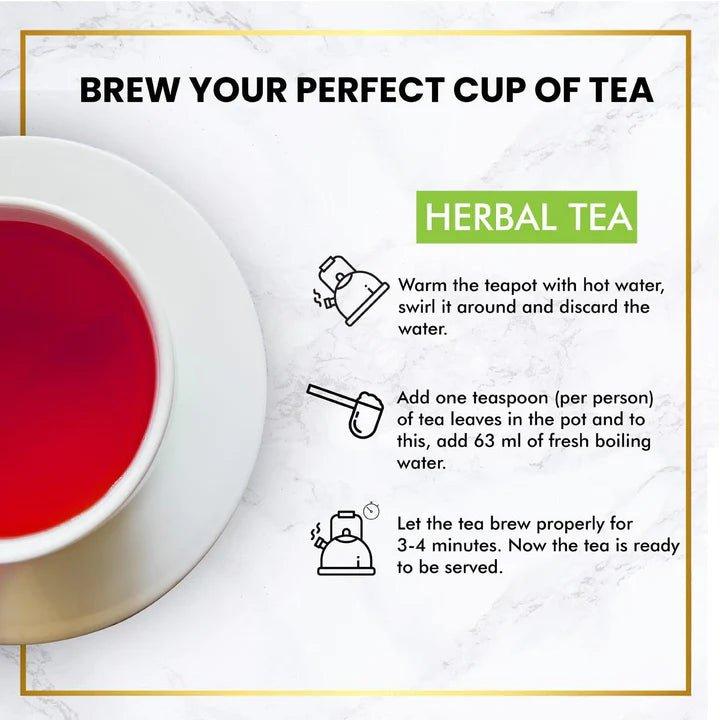 BREW YOUR PERFECT CUP OF TEA

HERBAL TEA

Warm the teapot with hot water, swirl it around and discard the water.

Add one teaspoon (per person) of tea leaves in the pot and to this, add 63 ml of fresh boiling water.

Let the tea brew properly for 3-4 minutes. Now the tea is ready to be served.